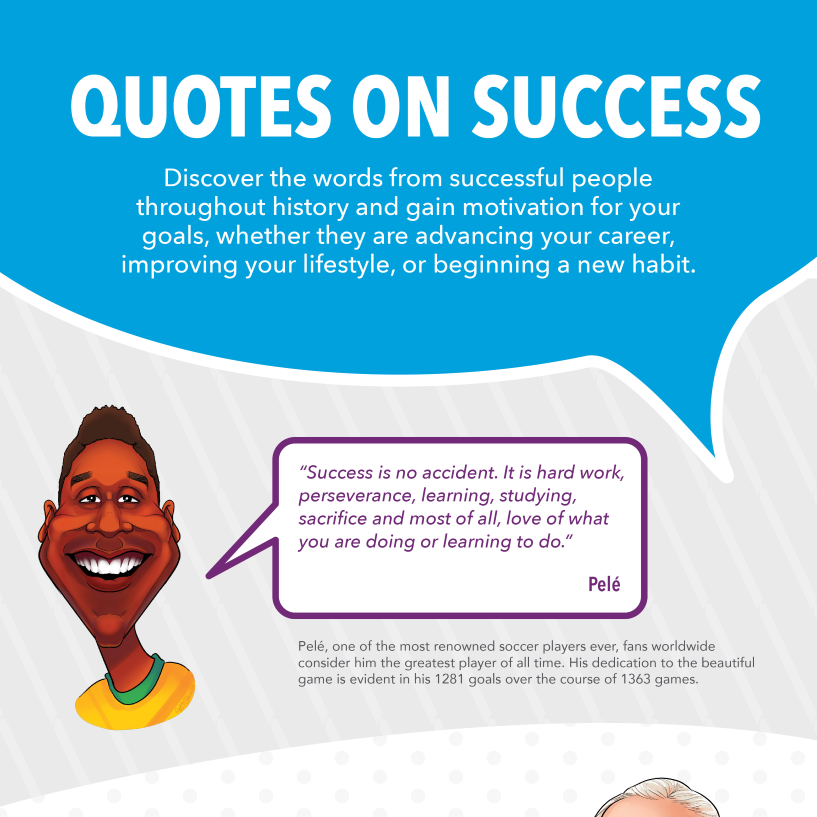 QUOTES ON SUCCESS

Discover the words from successful people throughout history and gain motivation for your goals, whether they are advancing your career, improving your lifestyle, or beginning a new habit.

"Success is no accident. It is hard work, perseverance, learning, studying, sacrifice and most of all, love of what you are doing or learning to do."

Pelé

Pelé, one of the most renowned soccer players ever, fans worldwide consider him the greatest player of all time. His dedication to the beautiful game is evident in his 1281 goals over the course of 1363 games.