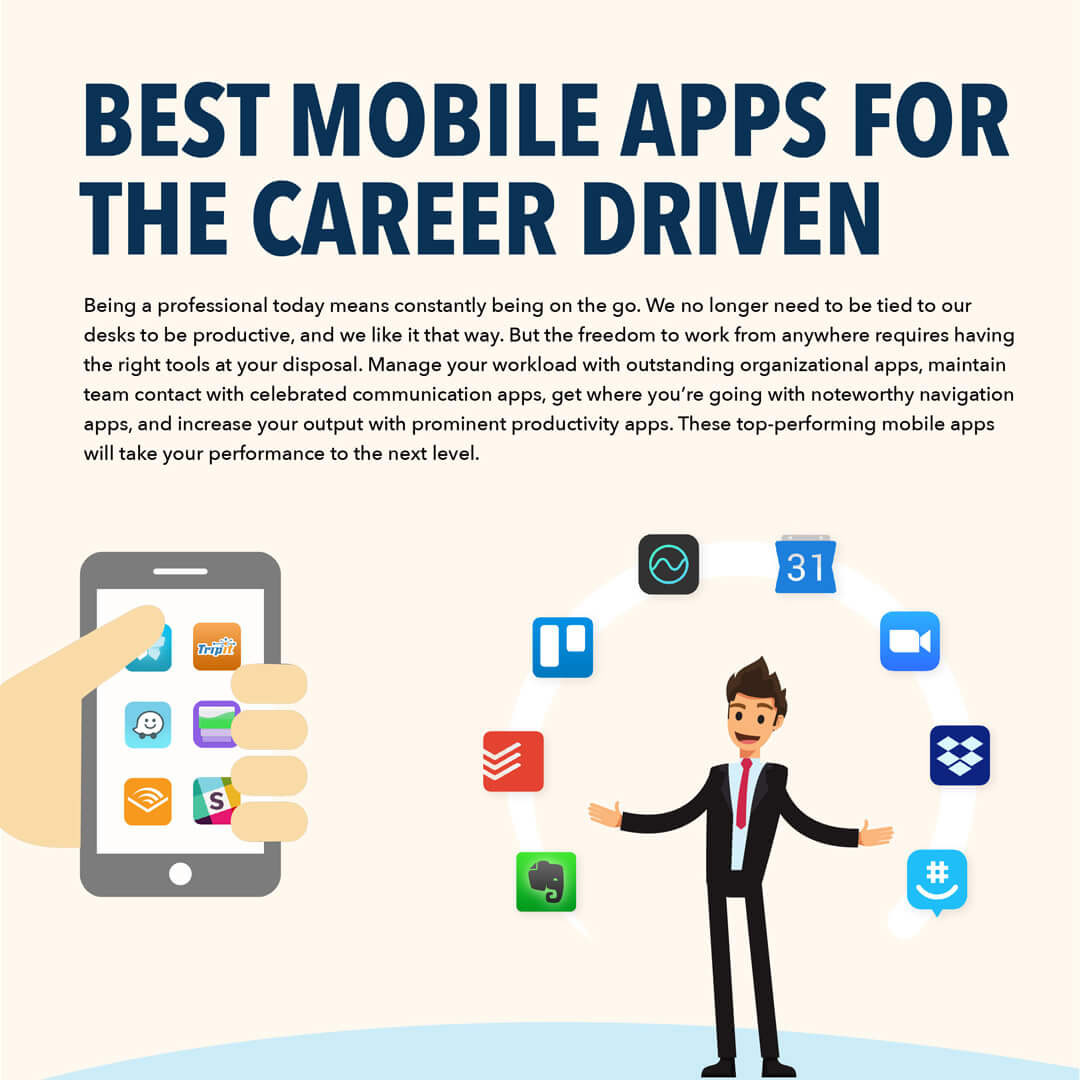 BEST MOBILE APPS FOR THE CAREER DRIVEN

Being a professional today means constantly being on the go. We no longer need to be tied to our desks to be productive, and we like it that way. But the freedom to work from anywhere requires having the right tools at your disposal. Manage your workload with outstanding organizational apps, maintain team contact with celebrated communication apps, get where you're going with noteworthy navigation apps, and increase your output with prominent productivity apps. These top-performing mobile apps will take your performance to the next level.

TripIt

S

31