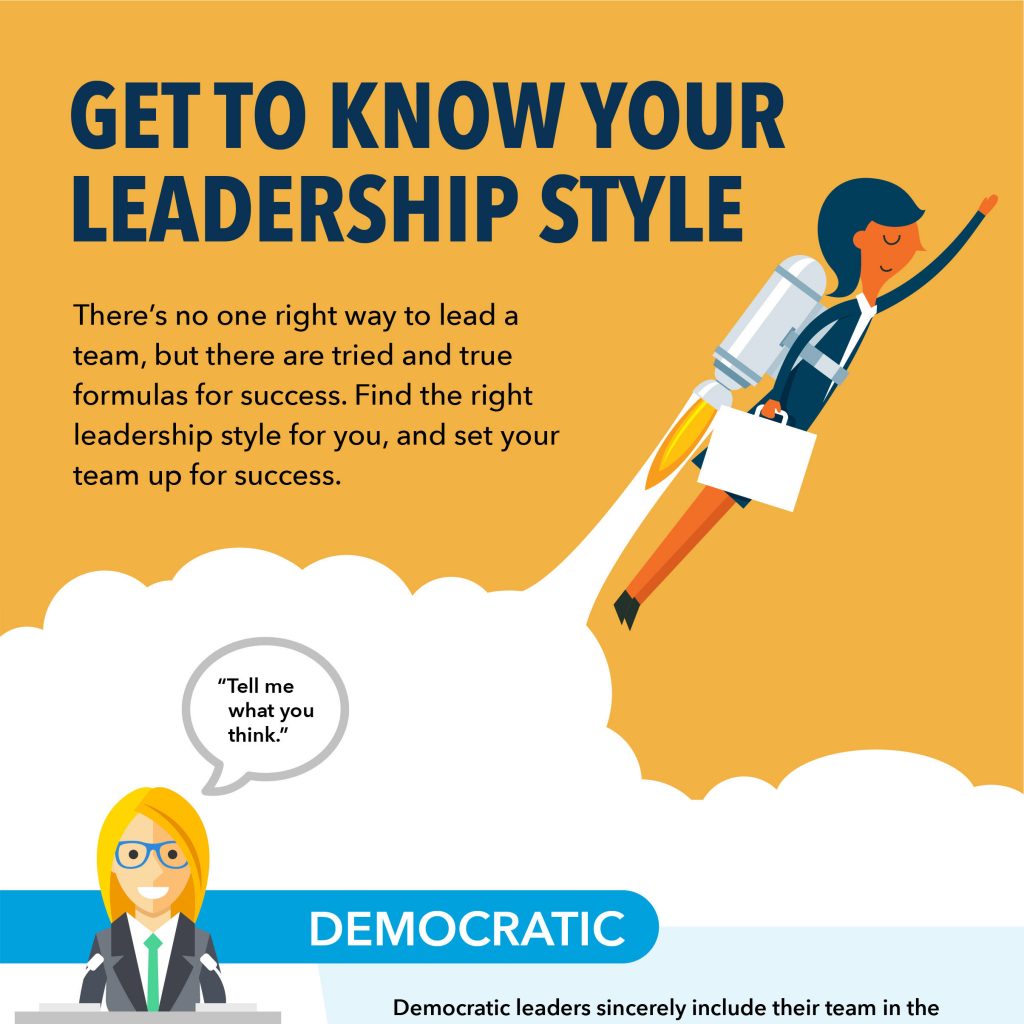 GET TO KNOW YOUR LEADERSHIP STYLE

There's no one right way to lead a team, but there are tried and true formulas for success. Find the right leadership style for you, and set your team up for success.

"Tell me what you think."

DEMOCRATIC

Democratic leaders sincerely include their team in the